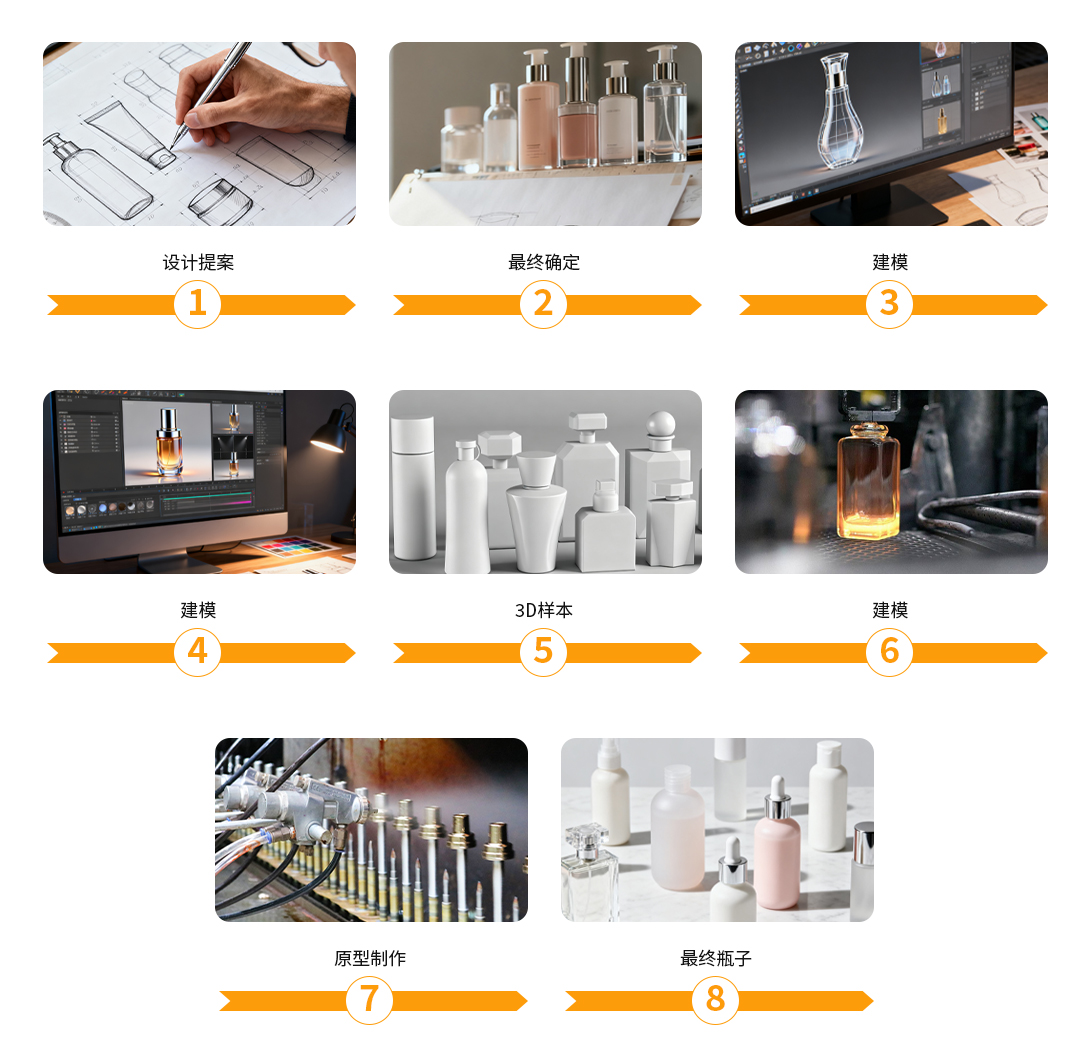 设计提案

1

最终确定

2

建模

3

建模

4

3D样本

5

建模

6

原型制作

7

最终瓶子

8